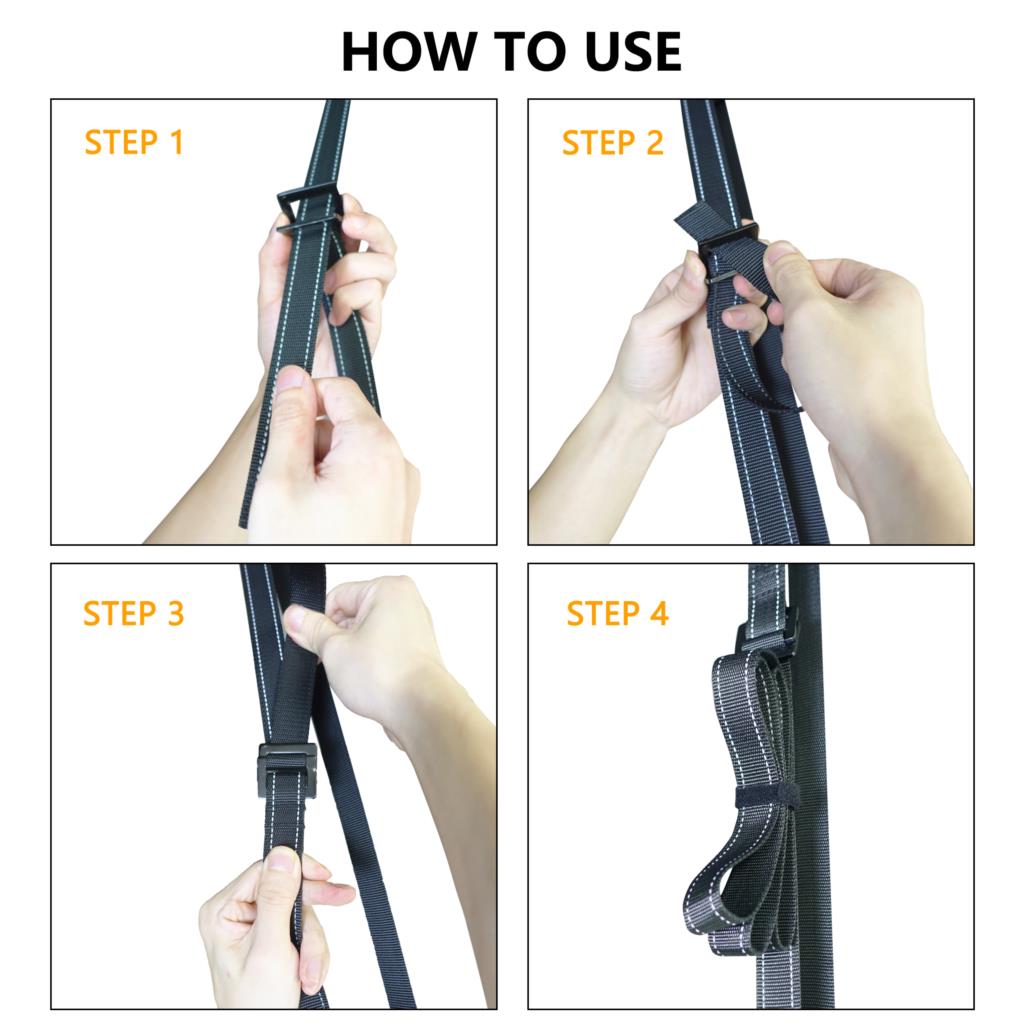 HOW TO USE

STEP 1

STEP 2

STEP 3

STEP 4