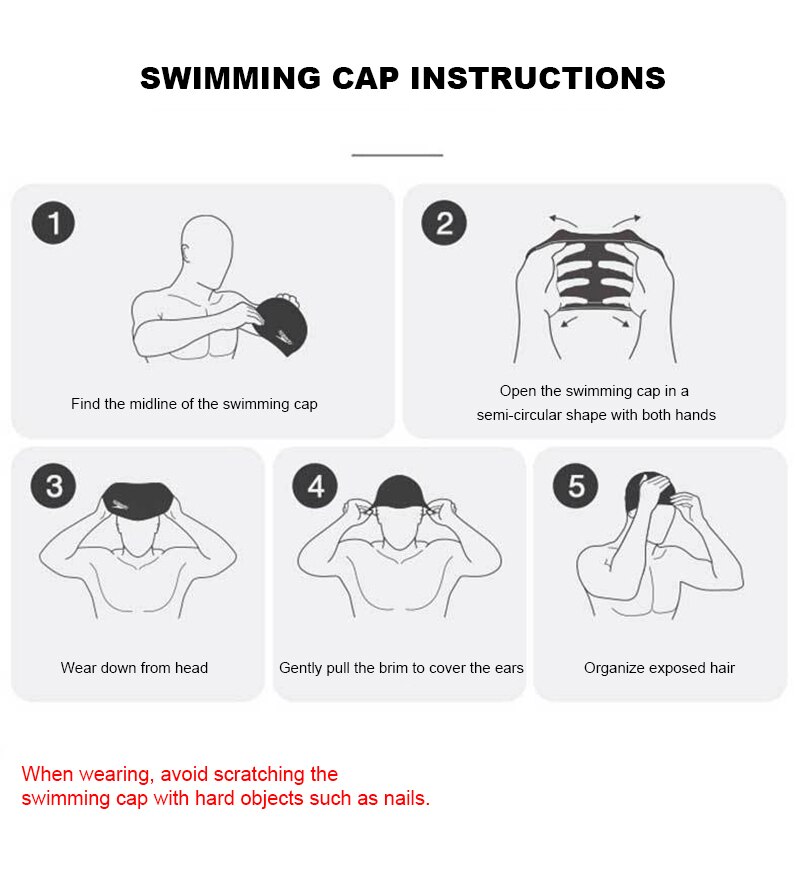 SWIMMING CAP INSTRUCTIONS

1

Find the midline of the swimming cap

2

Open the swimming cap in a semi-circular shape with both hands

3

Wear down from head

4

Gently pull the brim to cover the ears

5

Organize exposed hair

When wearing, avoid scratching the swimming cap with hard objects such as nails.