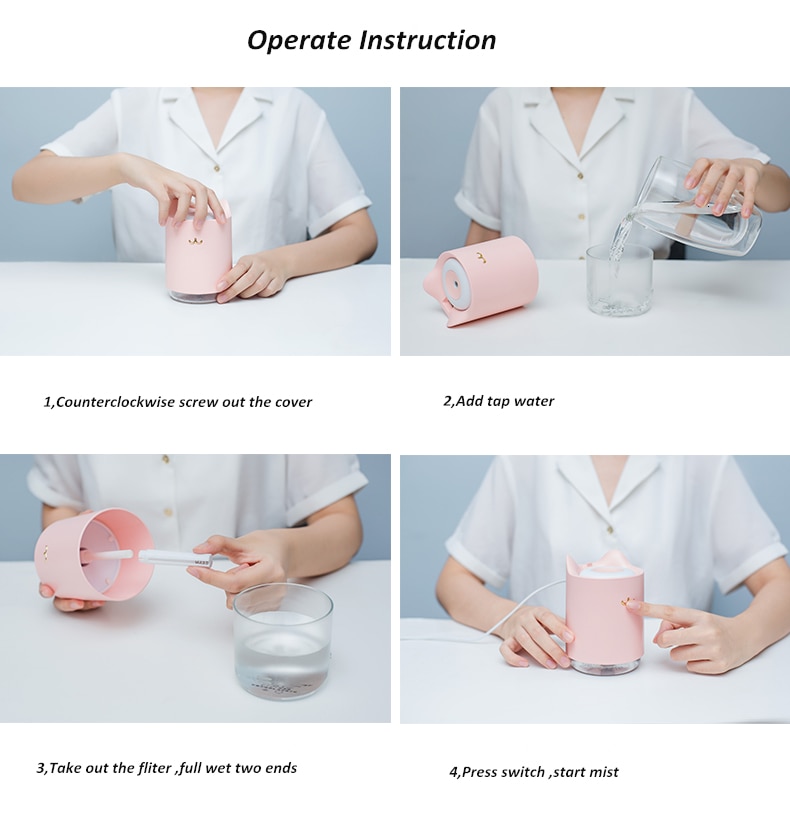 Operate Instruction

1,Counterclockwise screw out the cover

2,Add tap water

3,Take out the fliter ,full wet two ends

4,Press switch ,start mist