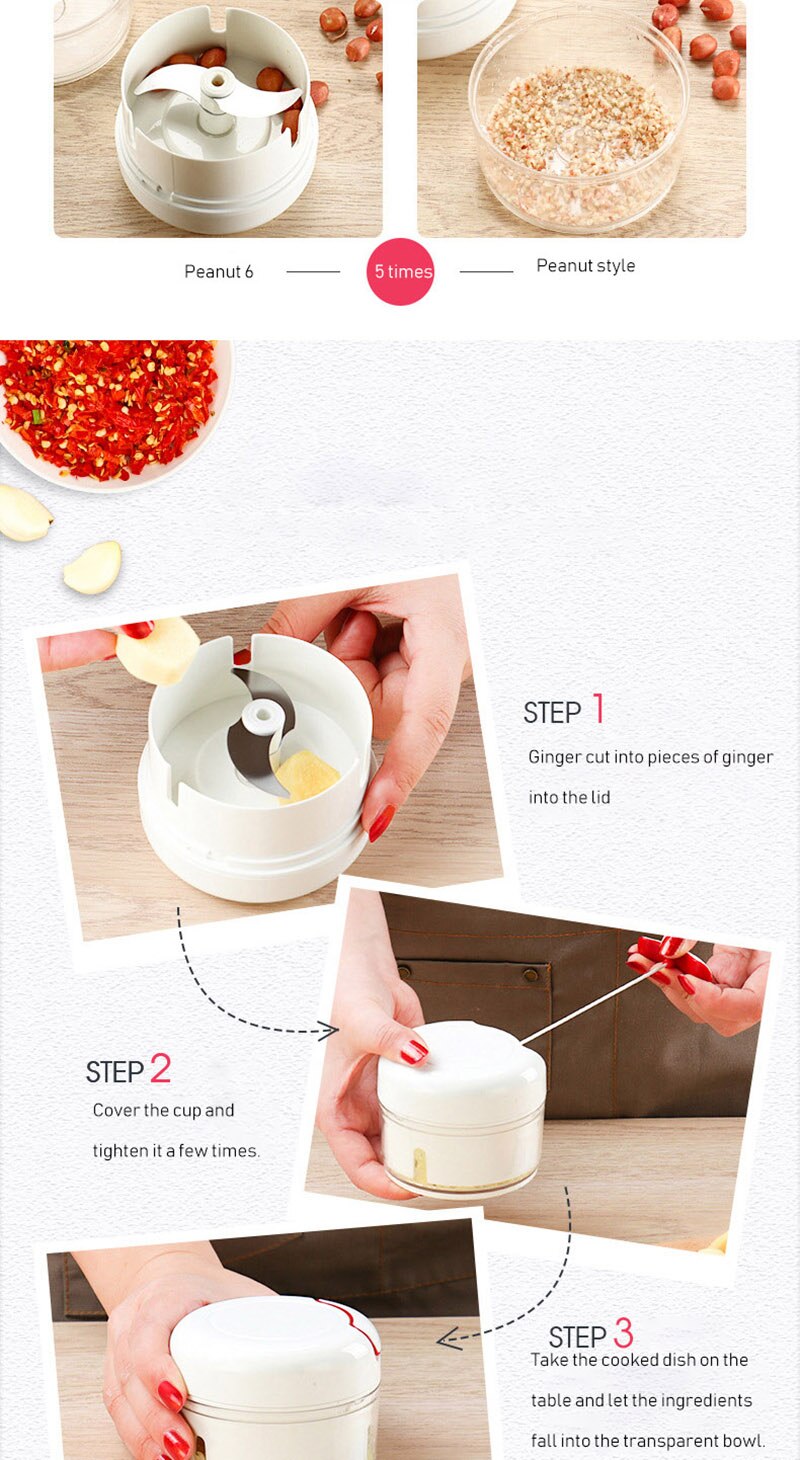 Peanut 6

5 times

Peanut style

STEP 1

Ginger cut into pieces of ginger into the lid

STEP 2

Cover the cup and tighten it a few times.

STEP 3

Take the cooked dish on the table and let the ingredients fall into the transparent bowl.