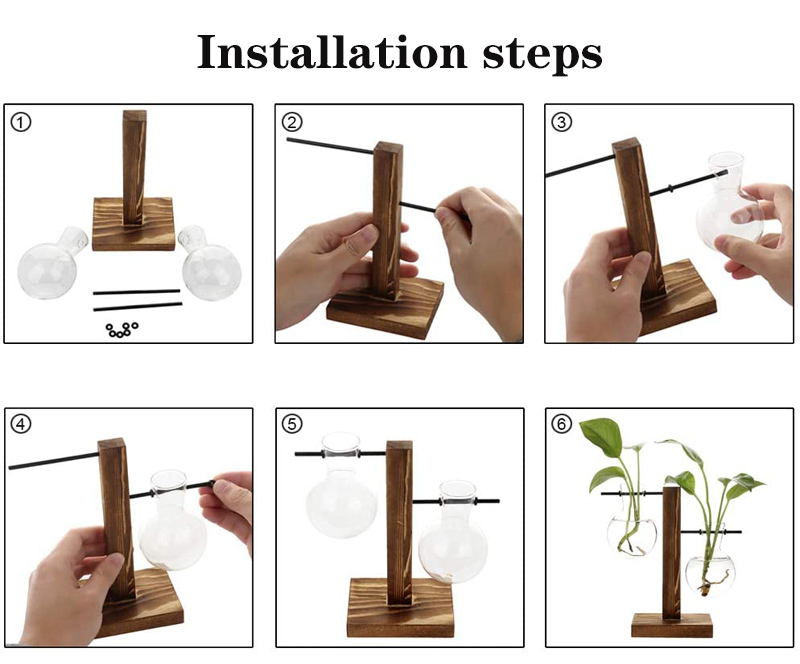 Installation steps

①

②

③

④

⑤

⑥