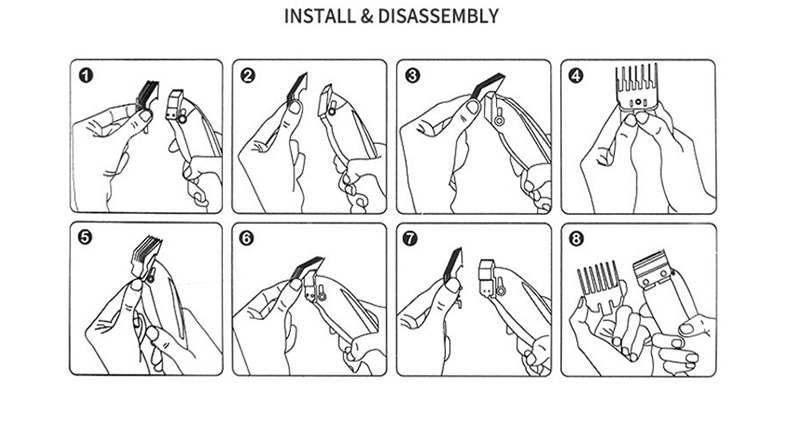 INSTALL & DISASSEMBLY

1

2

3

4

5

6

7

8