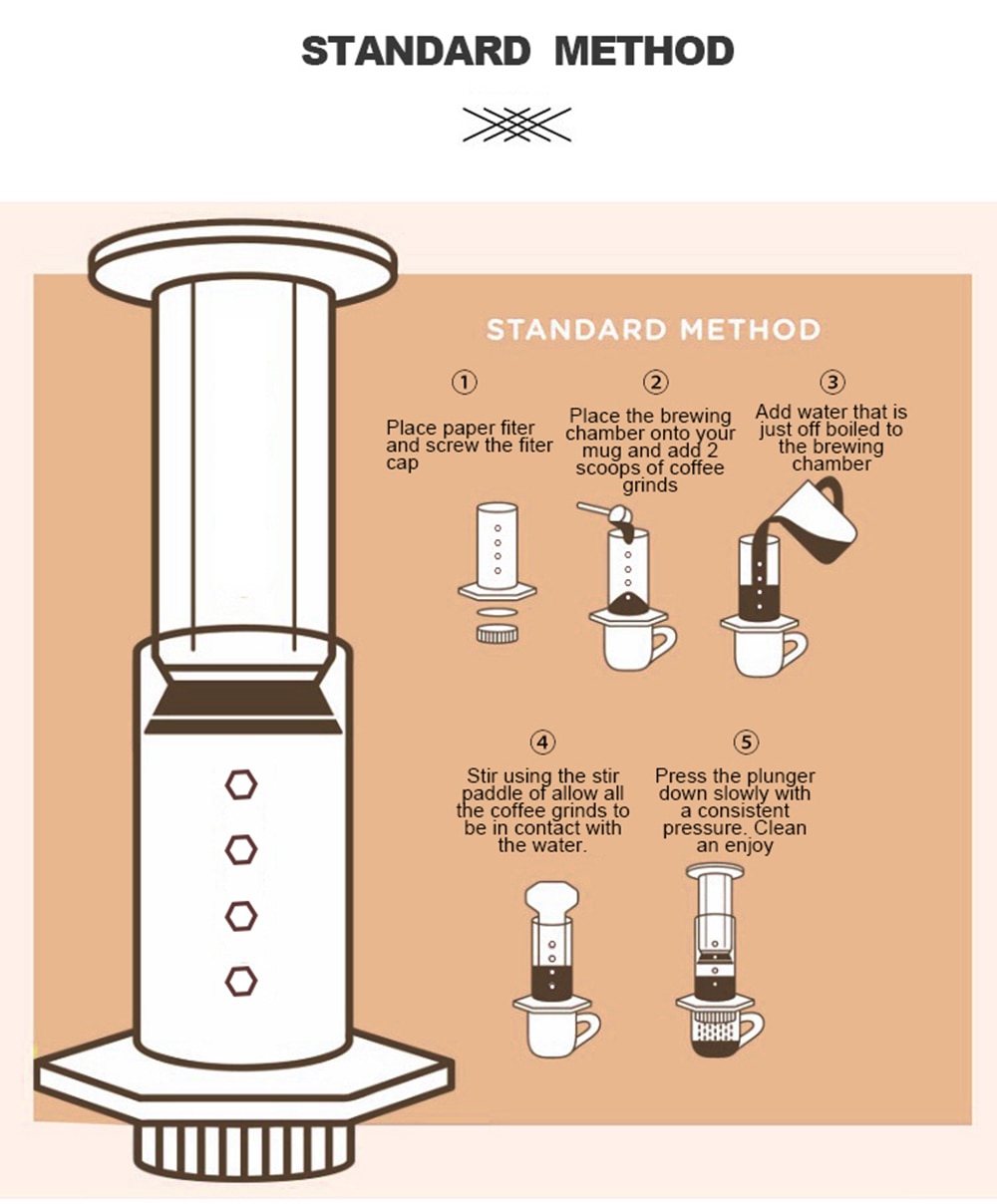 STANDARD METHOD

STANDARD METHOD

①
Place paper fiter and screw the fiter cap

②
Place the brewing chamber onto your mug and add 2 scoops of coffee grinds

③
Add water that is just off boiled to the brewing chamber

④
Stir using the stir paddle of allow all the coffee grinds to be in contact with the water.

⑤
Press the plunger down slowly with a consistent pressure. Clean an enjoy