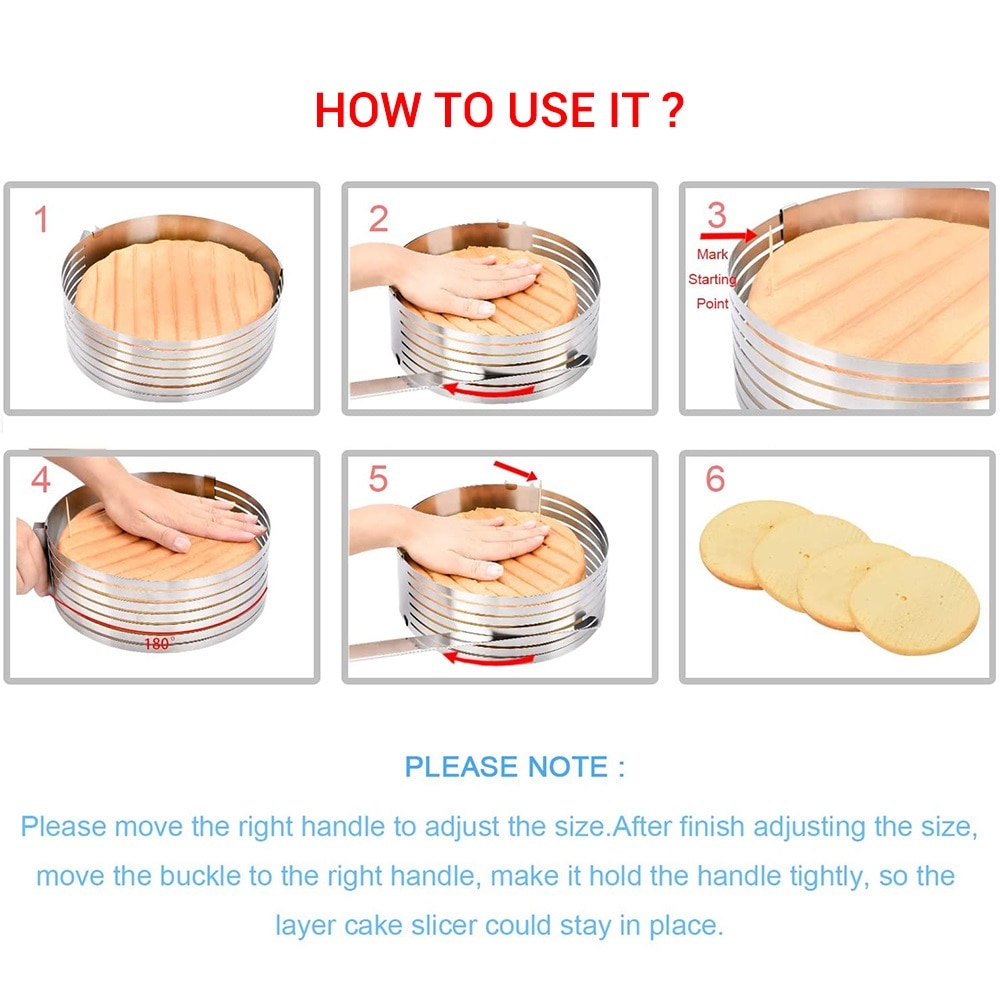 HOW TO USE IT ?

1

2

3
Mark
Starting
Point

4
180°

5

6

PLEASE NOTE :

Please move the right handle to adjust the size.After finish adjusting the size, move the buckle to the right handle, make it hold the handle tightly, so the layer cake slicer could stay in place.