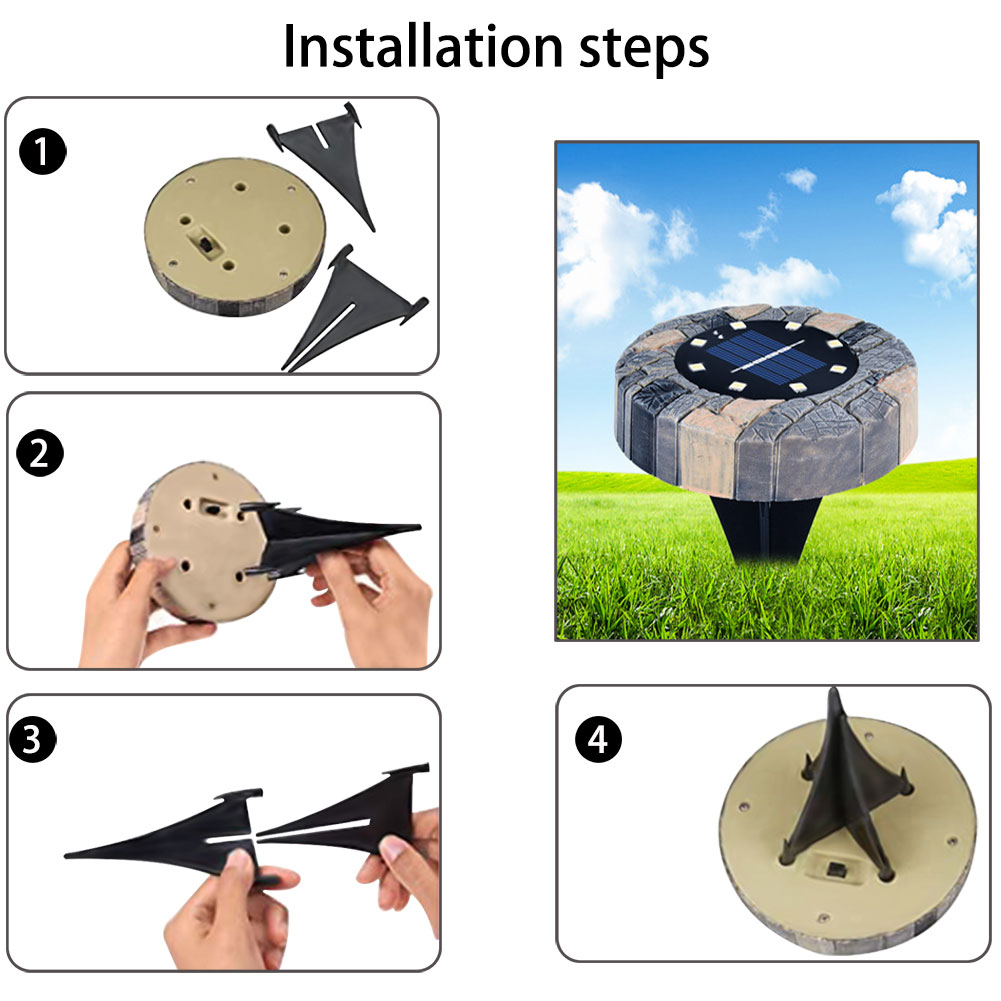 Installation steps

1

2

3

4