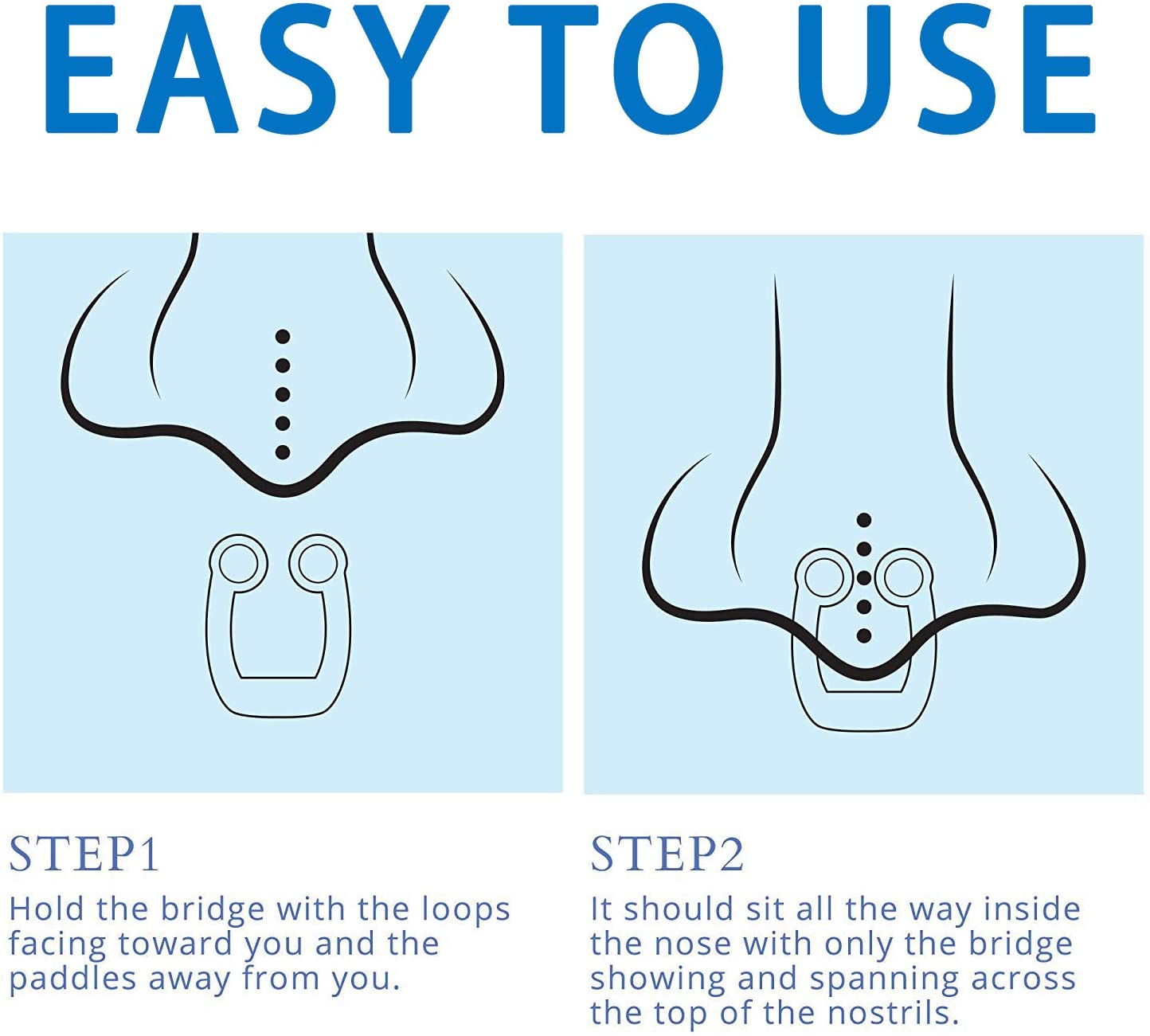 EASY TO USE

STEP1
Hold the bridge with the loops facing toward you and the paddles away from you.

STEP2
It should sit all the way inside the nose with only the bridge showing and spanning across the top of the nostrils.