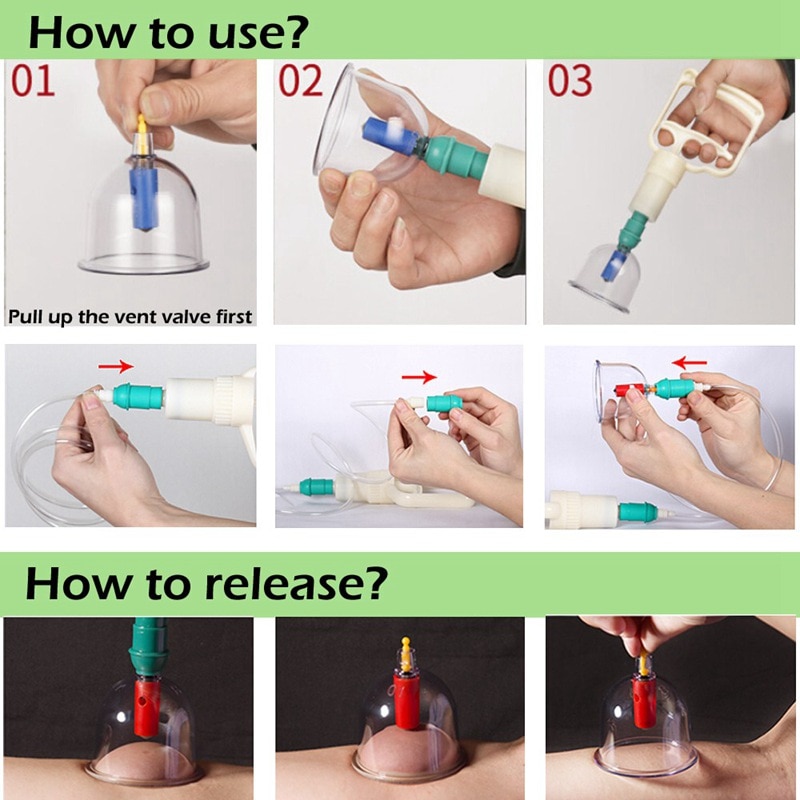 How to use?

01

Pull up the vent valve first

02

03

How to release?