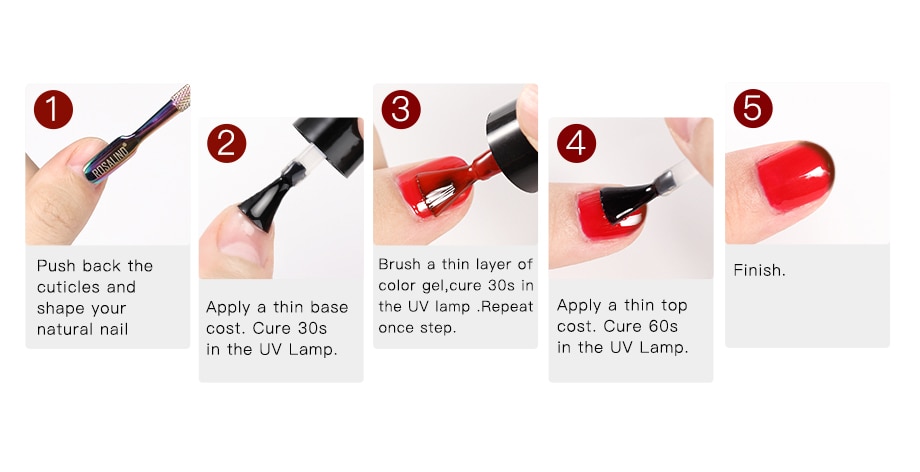 1

ROSALIND

Push back the cuticles and shape your natural nail

2

Apply a thin base cost. Cure 30s in the UV Lamp.

3

Brush a thin layer of color gel,cure 30s in the UV lamp .Repeat once step.

4

Apply a thin top cost. Cure 60s in the UV Lamp.

5

Finish.