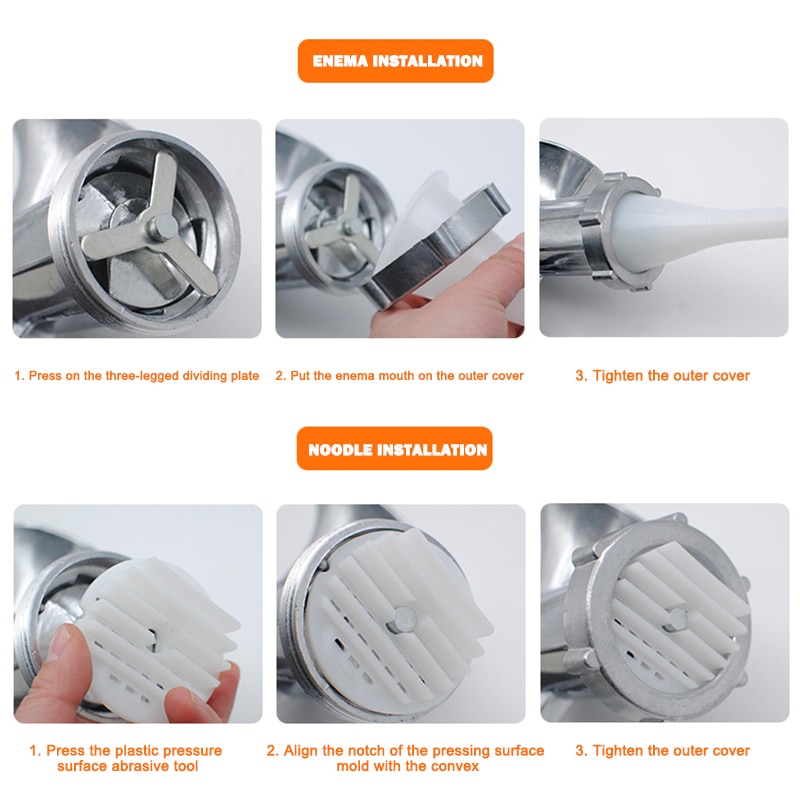 ENEMA INSTALLATION

1. Press on the three-legged dividing plate

2. Put the enema mouth on the outer cover

3. Tighten the outer cover

NOODLE INSTALLATION

1. Press the plastic pressure surface abrasive tool

2. Align the notch of the pressing surface mold with the convex

3. Tighten the outer cover