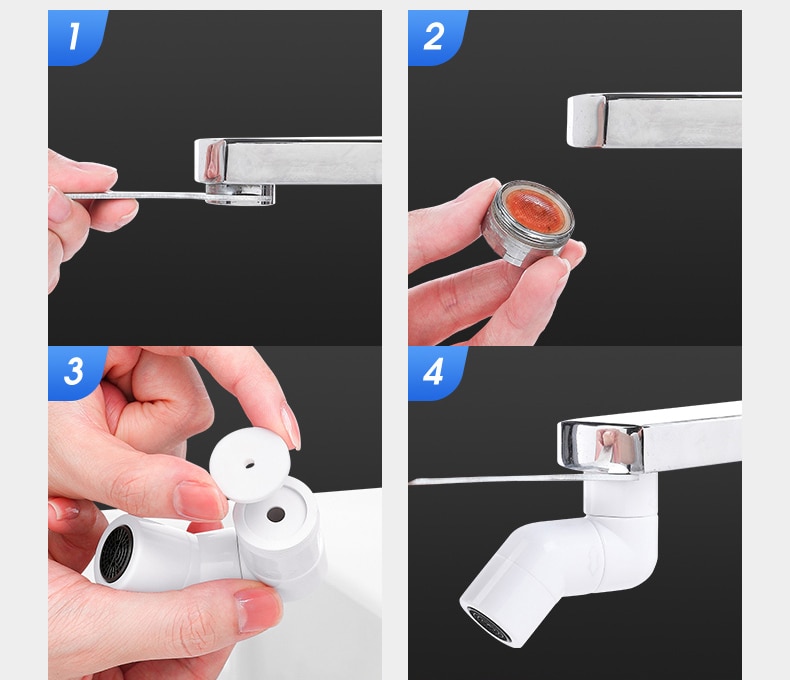 1

2

3

4