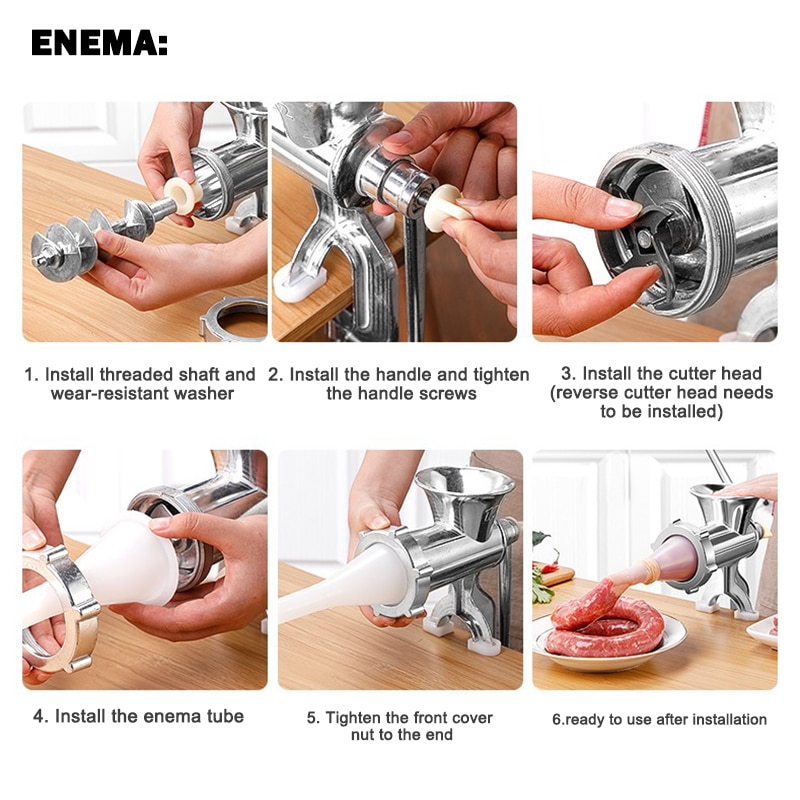 ENEMA:

1. Install threaded shaft and wear-resistant washer

2. Install the handle and tighten the handle screws

3. Install the cutter head (reverse cutter head needs to be installed)

4. Install the enema tube

5. Tighten the front cover nut to the end

6.ready to use after installation