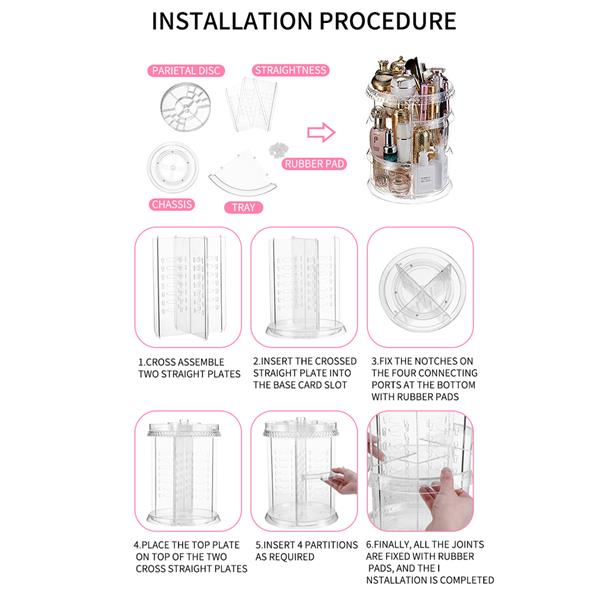 INSTALLATION PROCEDURE

PARIETAL DISC

STRAIGHTNESS

RUBBER PAD

CHASSIS

TRAY

1.CROSS ASSEMBLE TWO STRAIGHT PLATES

2.INSERT THE CROSSED STRAIGHT PLATE INTO THE BASE CARD SLOT

3.FIX THE NOTCHES ON THE FOUR CONNECTING PORTS AT THE BOTTOM WITH RUBBER PADS

4.PLACE THE TOP PLATE ON TOP OF THE TWO CROSS STRAIGHT PLATES

5.INSERT 4 PARTITIONS AS REQUIRED

6.FINALLY, ALL THE JOINTS ARE FIXED WITH RUBBER PADS, AND THE I NSTALLATION IS COMPLETED